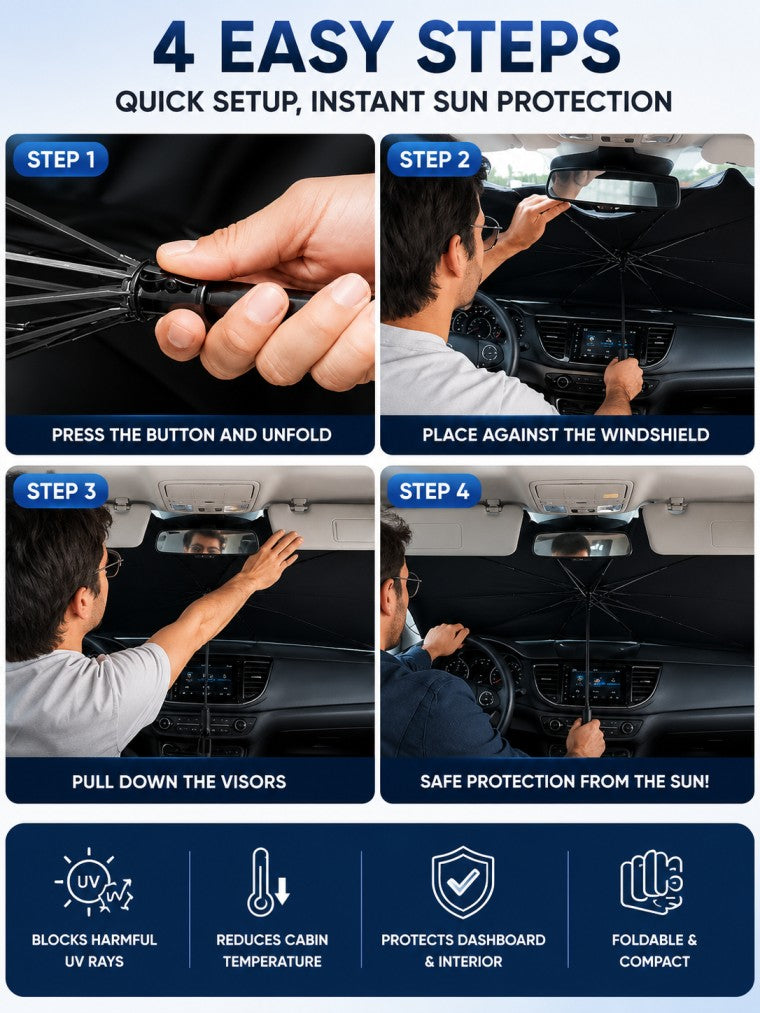 4 EASY STEPS
QUICK SETUP, INSTANT SUN PROTECTION

STEP 1
PRESS THE BUTTON AND UNFOLD

STEP 2
PLACE AGAINST THE WINDSHIELD

STEP 3
PULL DOWN THE VISORS

STEP 4
SAFE PROTECTION FROM THE SUN!

UV
BLOCKS HARMFUL UV RAYS

REDUCES CABIN TEMPERATURE

PROTECTS DASHBOARD & INTERIOR

FOLDABLE & COMPACT